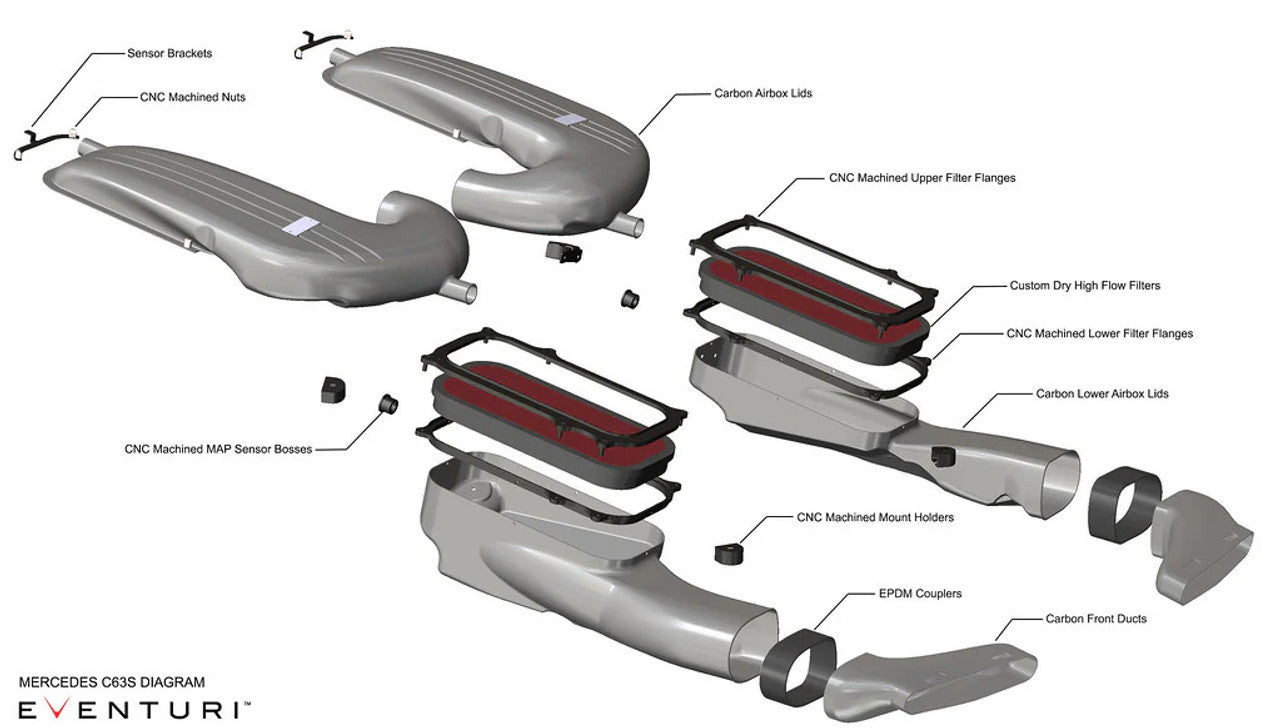 Sensor Brackets

CNC Machined Nuts

Carbon Airbox Lids

CNC Machined Upper Filter Flanges

Custom Dry High Flow Filters

CNC Machined Lower Filter Flanges

Carbon Lower Airbox Lids

CNC Machined MAP Sensor Bosses

CNC Machined Mount Holders

EPDM Couplers

Carbon Front Ducts

MERCEDES C63S DIAGRAM

EVENTURI™